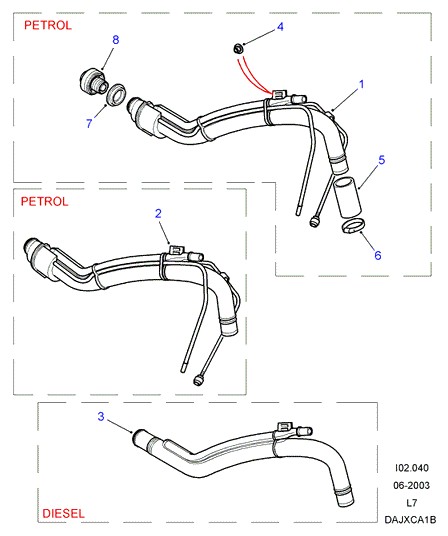 PETROL

8

4

1

7

5

6

PETROL

2

3

DIESEL

I02.040
06-2003
L7
DAJXCA1B