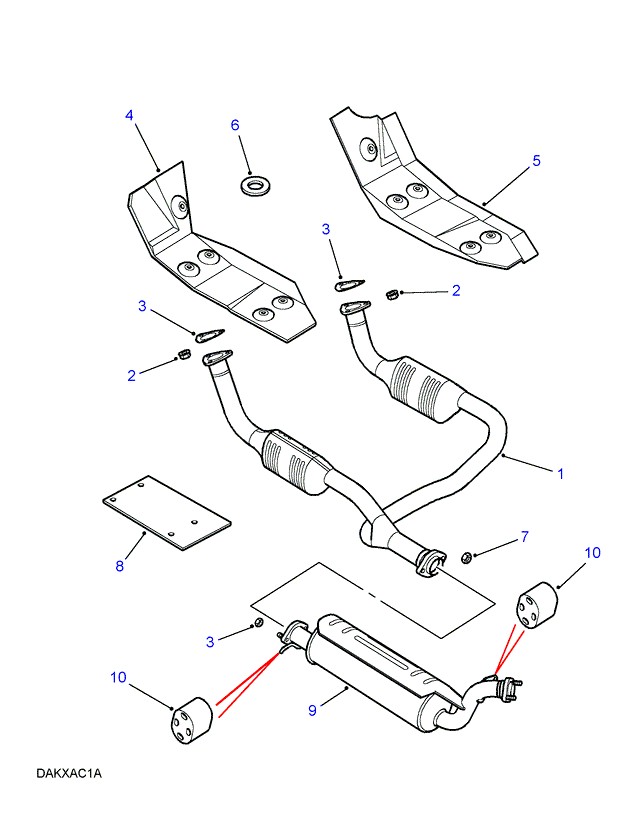 4
6
5
3
2
3
2
1
8
7
10
3
10
9
DAKXAC1A