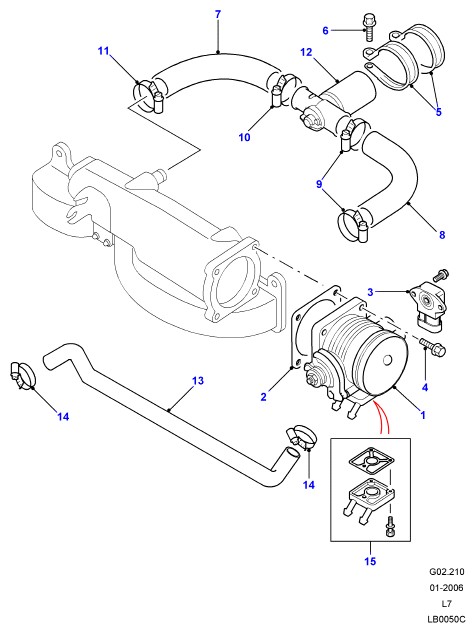 7
6
11
12
5
10
9
8
3
4
2
1
13
14
14
15
G02.210
01-2006
L7
LB0050C