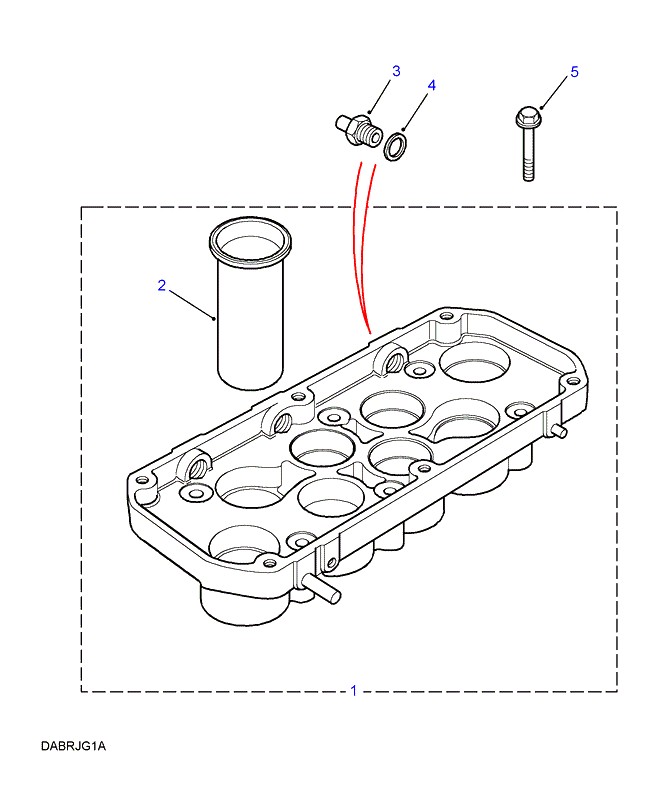 3
4
5
2
1
DABRJG1A