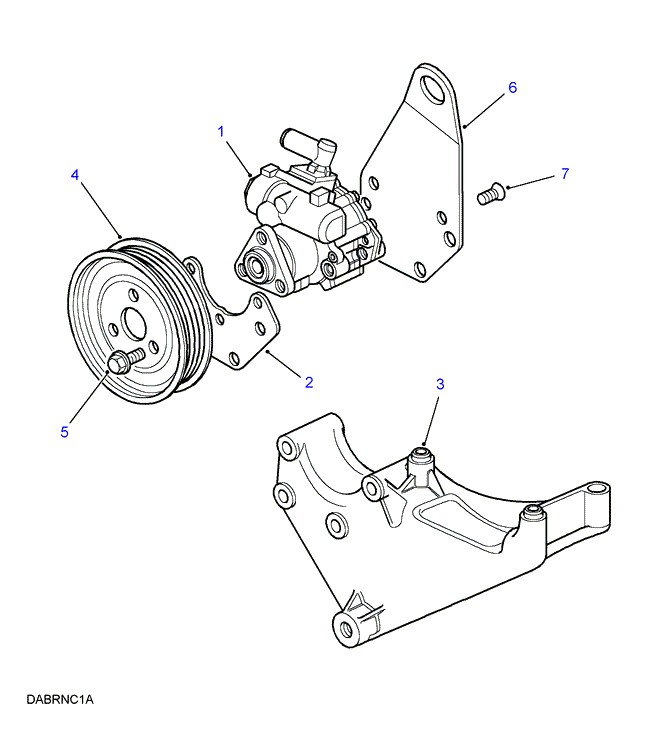 6
1
7
4
2
3
5
DABRNC1A