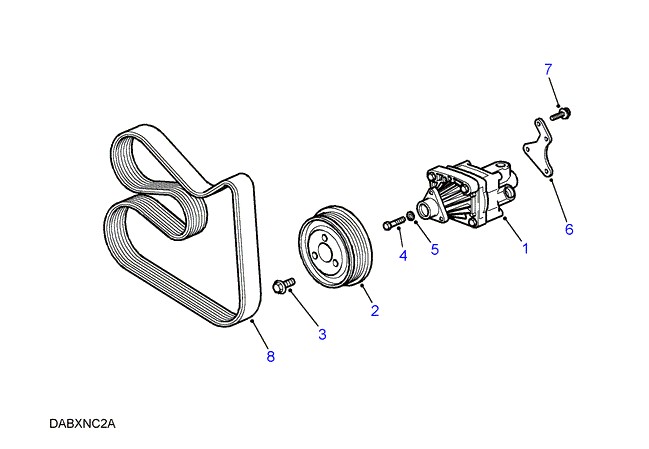 7
6
1
5
4
2
3
8
DABXNC2A