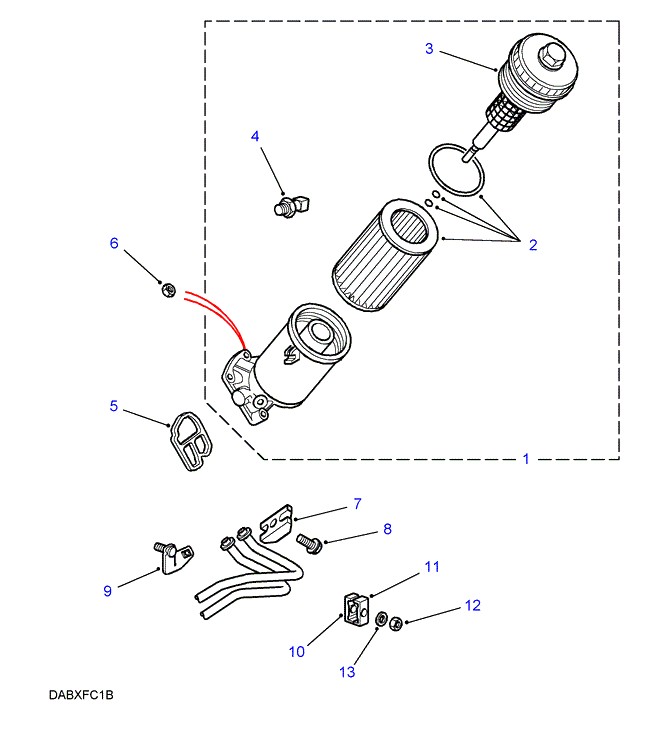 3
4
2
6
5
1
7
8
9
11
12
10
13
DABXFC1B