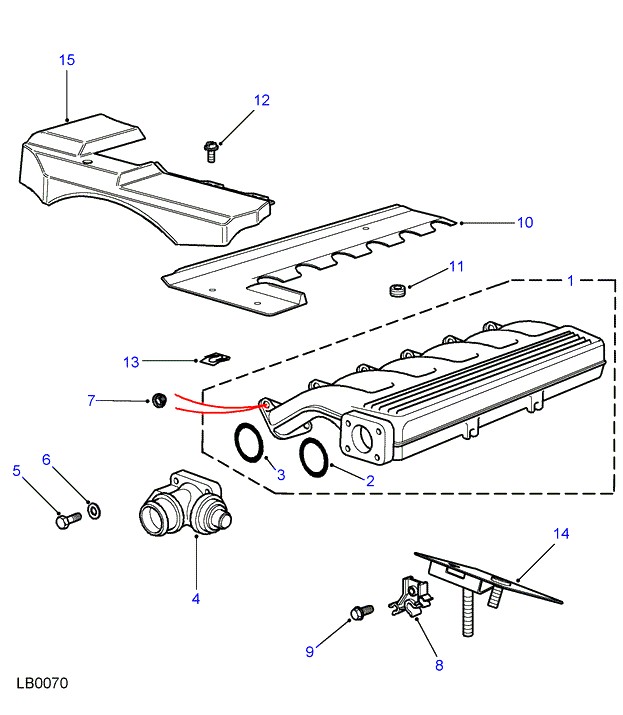 15
12
10
11
1
13
7
3
2
5
6
4
14
9
8
LB0070