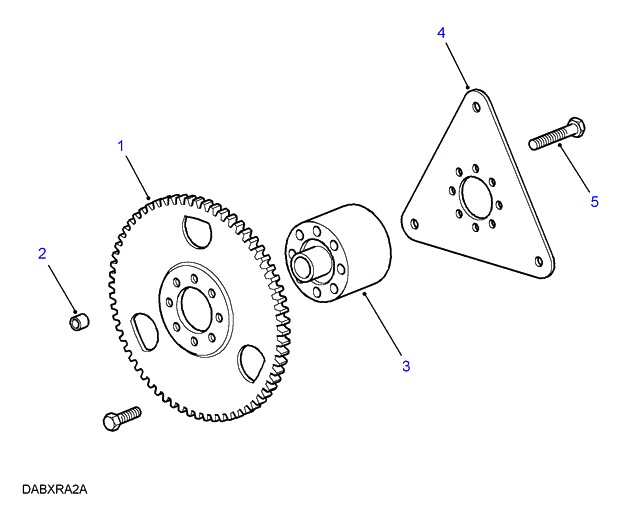 4

1

5

2

3

DABXRA2A