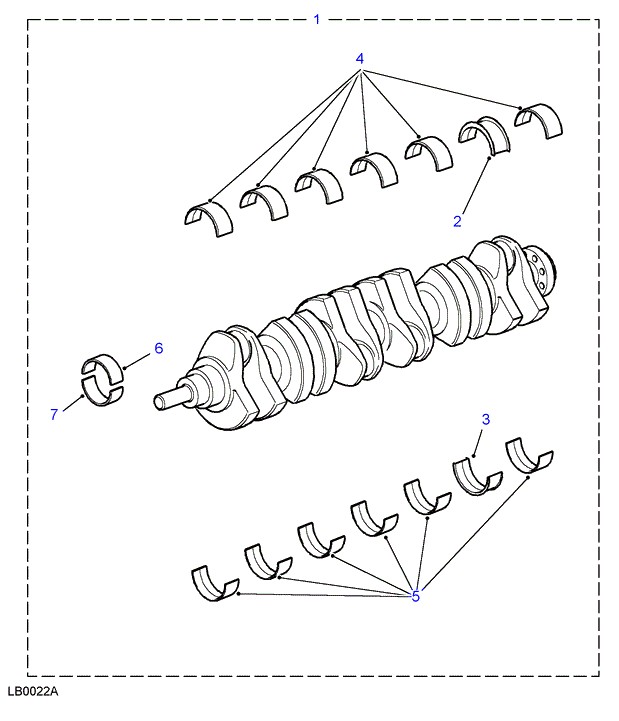 1
4
2
6
7
3
5
LB0022A