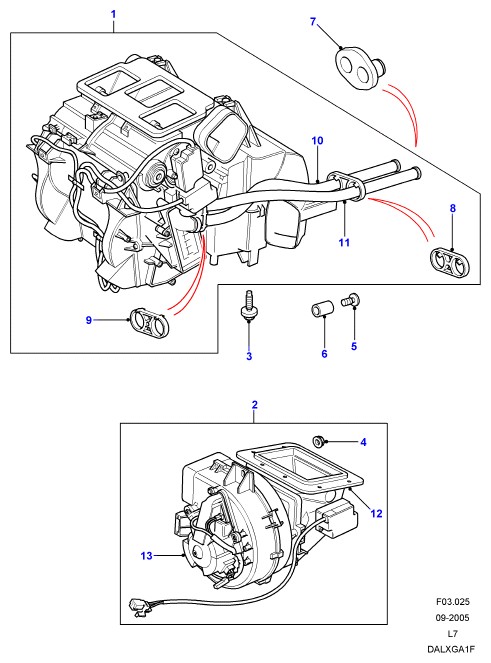 1
7
10
8
11
9
3
6
5
2
4
12
13

F03.025
09-2005
L7
DALXGA1F