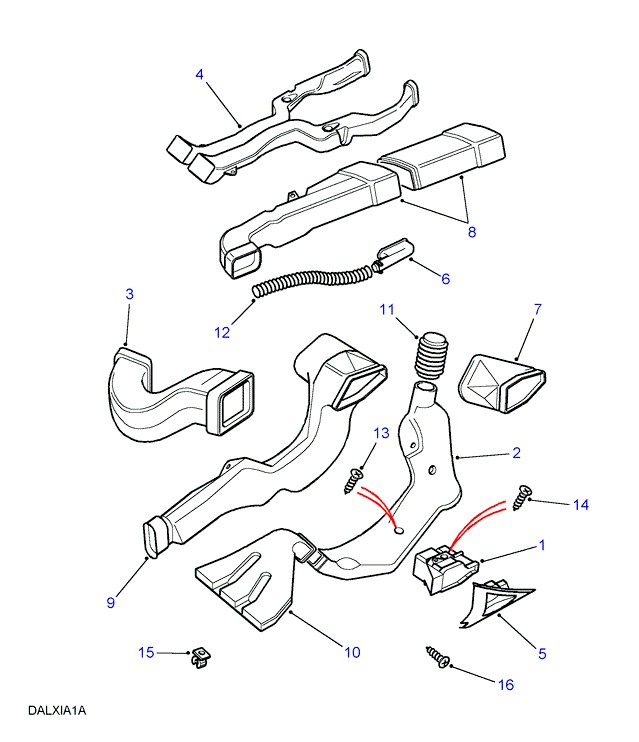 4
8
6
3
12
11
7
13
2
14
1
9
10
5
15
16
DALXIA1A