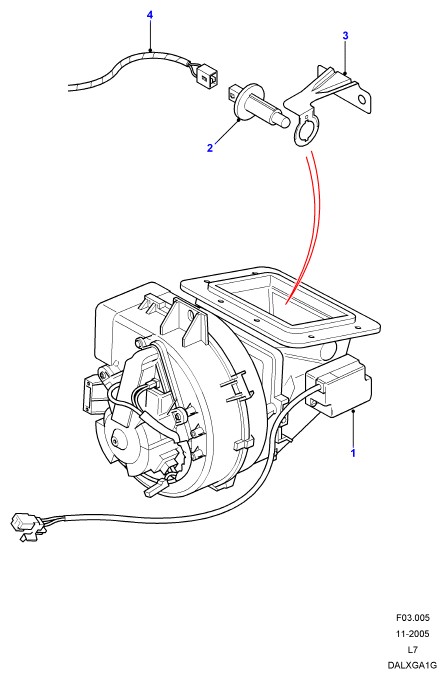 4
3
2
1
F03.005
11-2005
L7
DALXGA1G