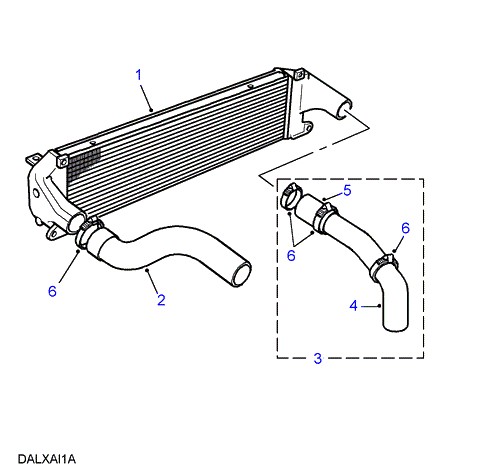 1
5
6
6
6
2
4
3
DALXAI1A