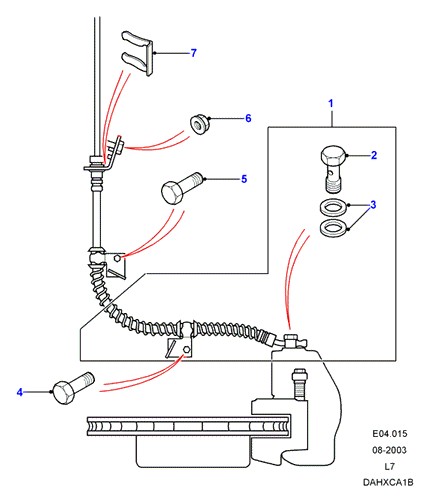 7
1
6
2
5
3
4
E04.015
08-2003
L7
DAHXCA1B