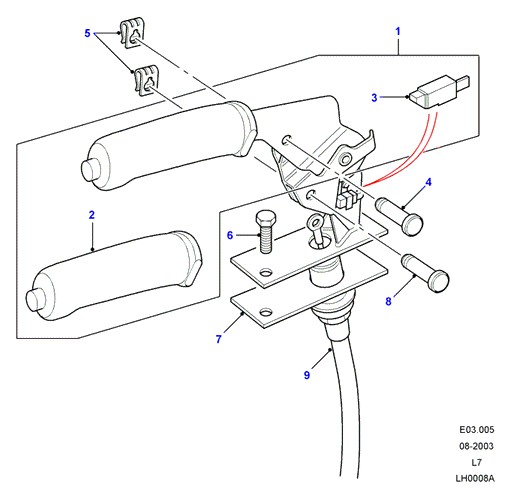 5
1
3
4
2
6
8
7
9
E03.005
08-2003
L7
LH0008A