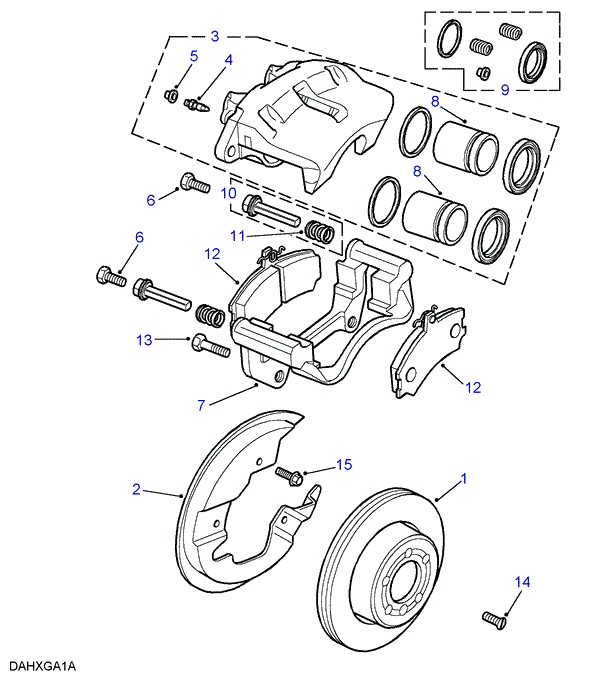 3
5
4
9
8
8
6
10
11
6
12
13
12
7
15
2
1
14
DAHXGA1A