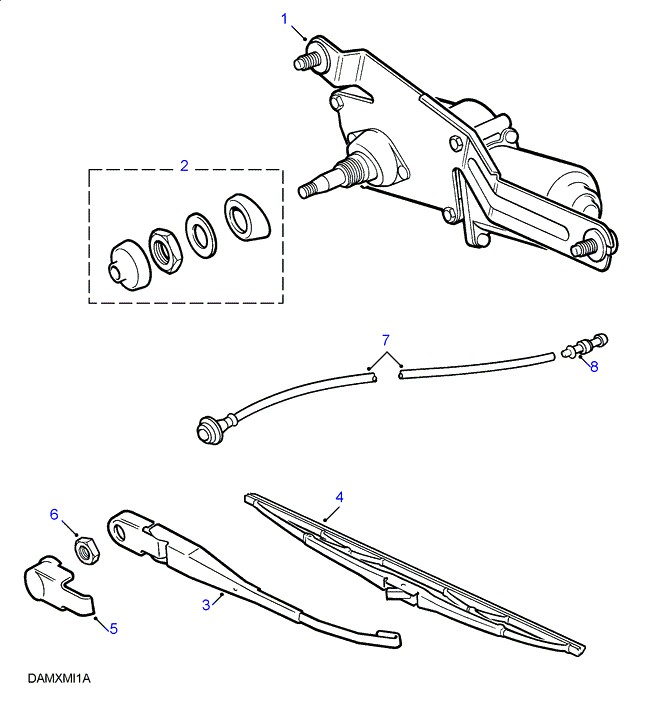 1
2
7
8
4
6
3
5
DAMXMI1A