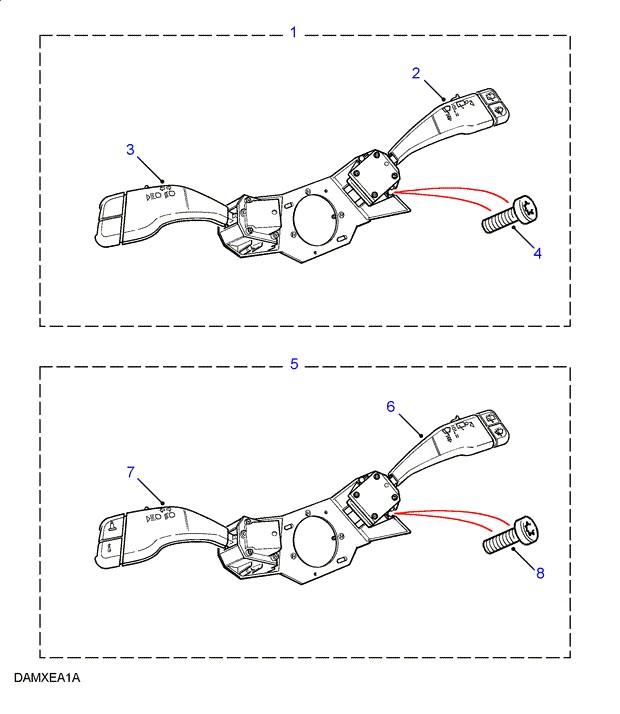 1
2
3
4
5
6
7
8
DAMXEA1A