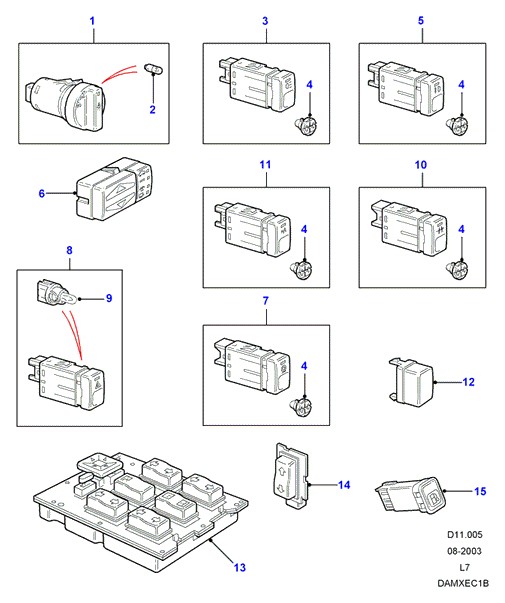 1
2
3
4
5
4
6
11
4
10
4
8
9
7
4
12
13
14
15
D11.005
08-2003
L7
DAMXEC1B