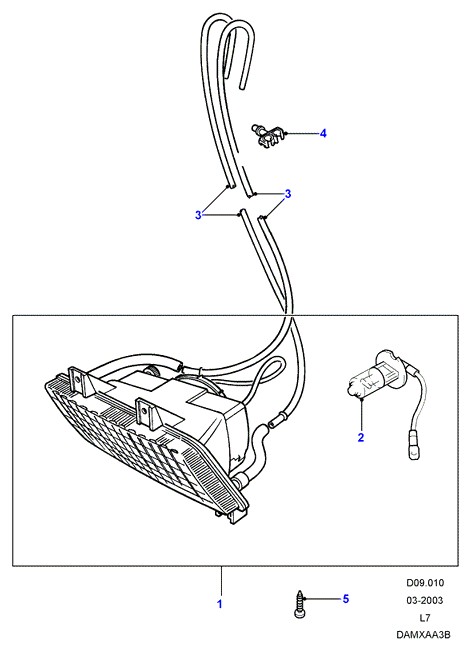 4

3

3

2

1

5

D09.010
03-2003
L7
DAMXAA3B