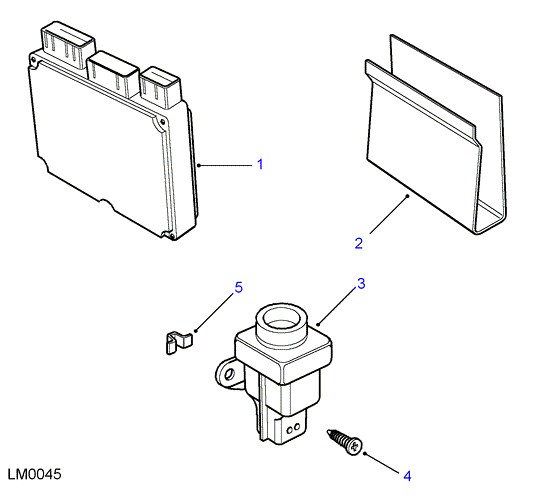 1
2
5
3
4
LM0045