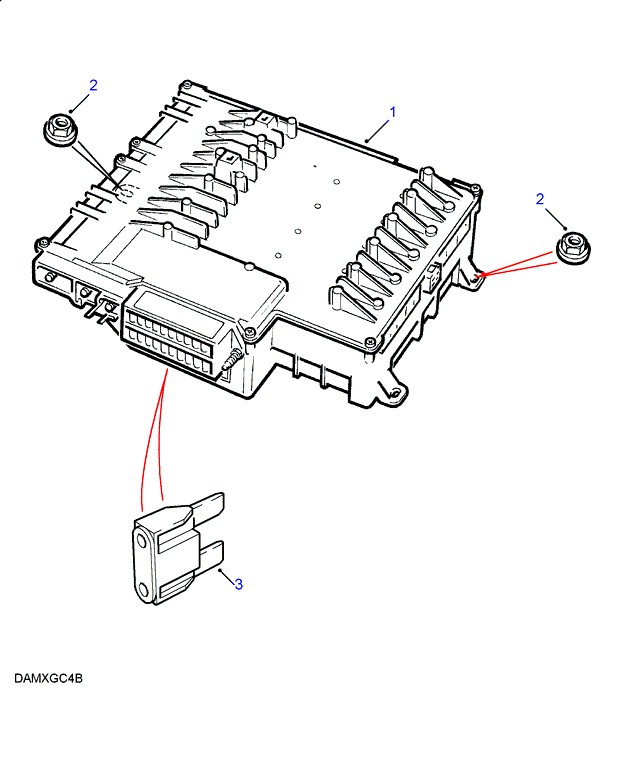 2

1

2

3

DAMXGC4B