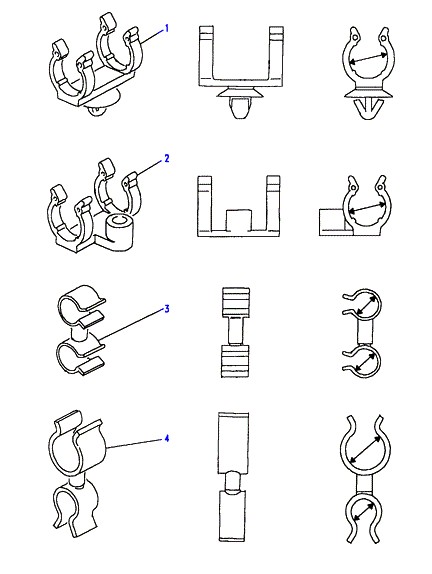 1
2
3
4