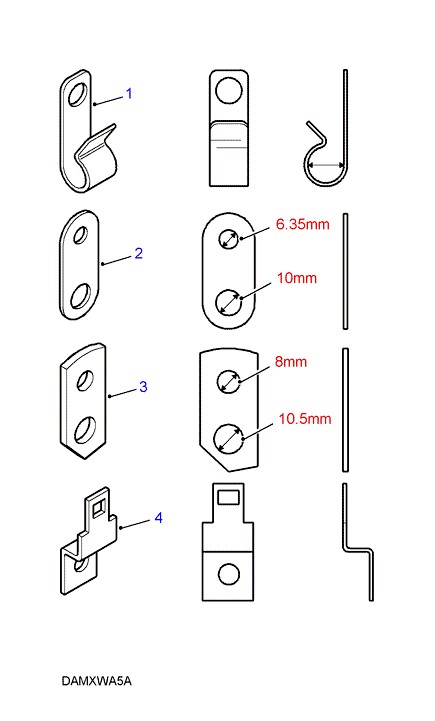 1

2

6.35mm

10mm

3

8mm

10.5mm

4

DAMXWA5A