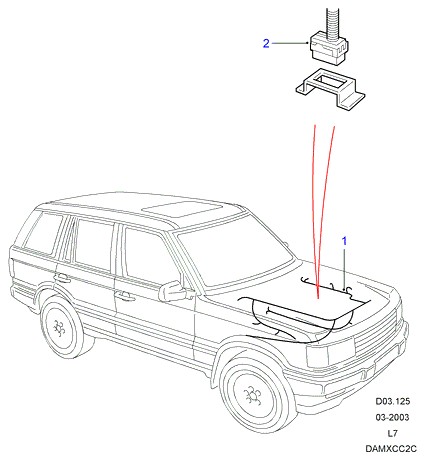 2

1

D03.125
03-2003
L7
DAMXCC2C