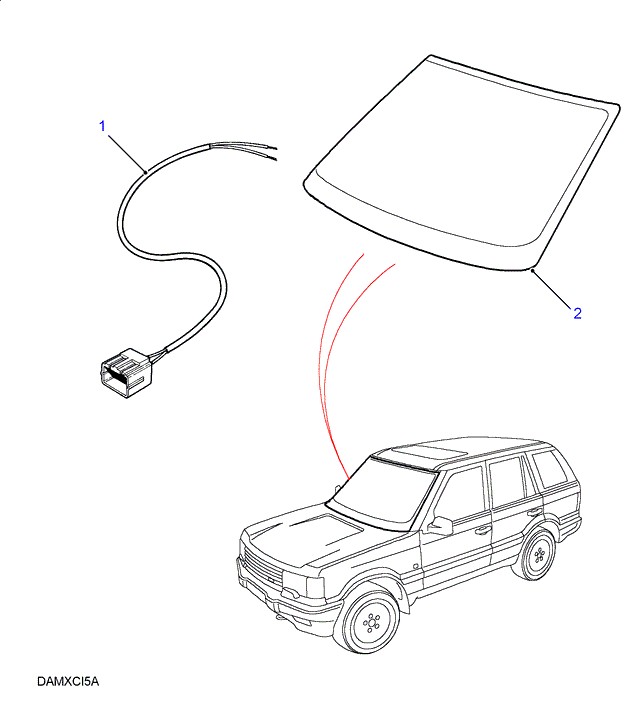 1

2

DAMXCI5A