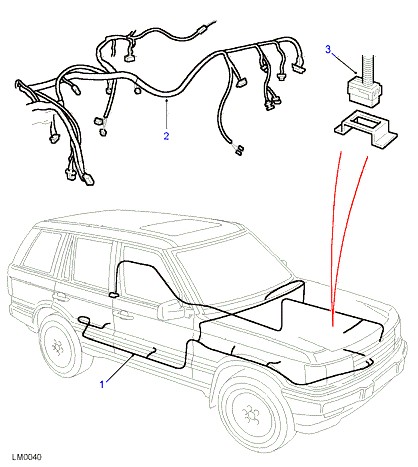 3

2

1

LM0040