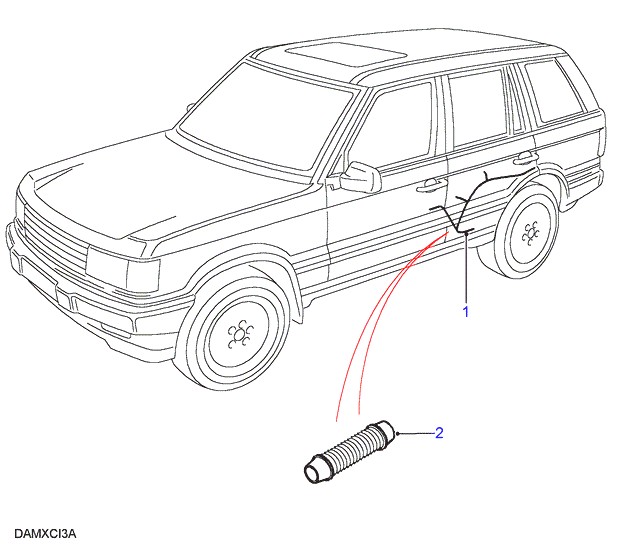 1

2

DAMXCI3A