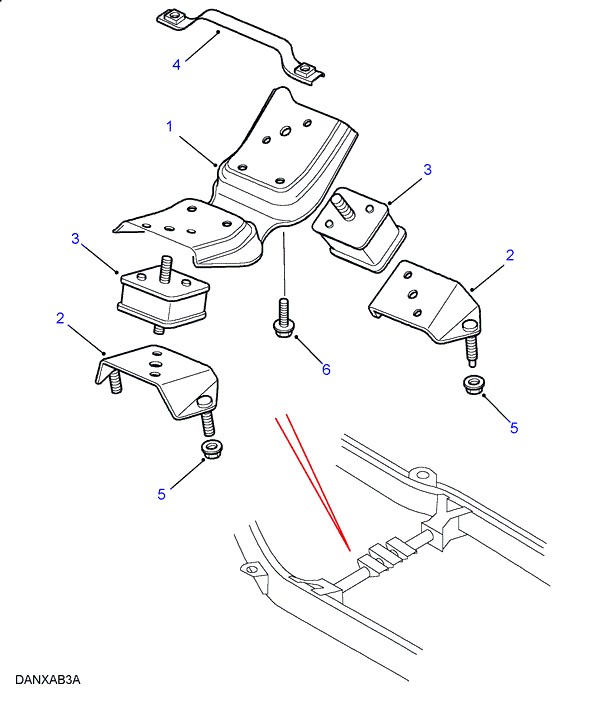 4

1

3

3

2

2

6

5

5

DANXAB3A