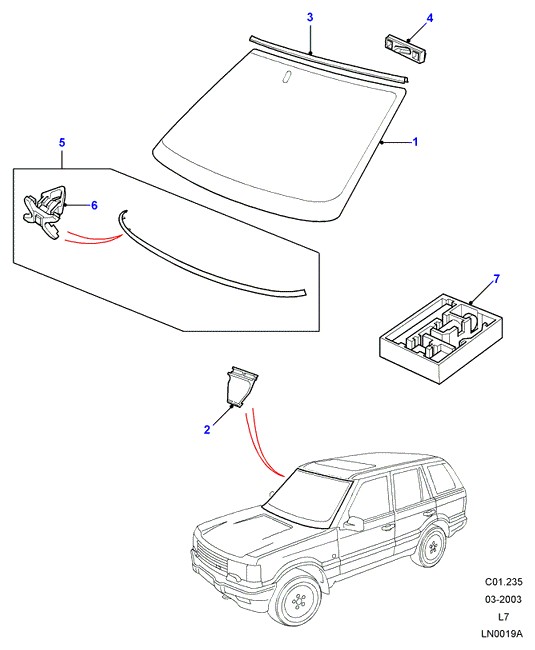 3
4
1
5
6
7
2
C01.235
03-2003
L7
LN0019A