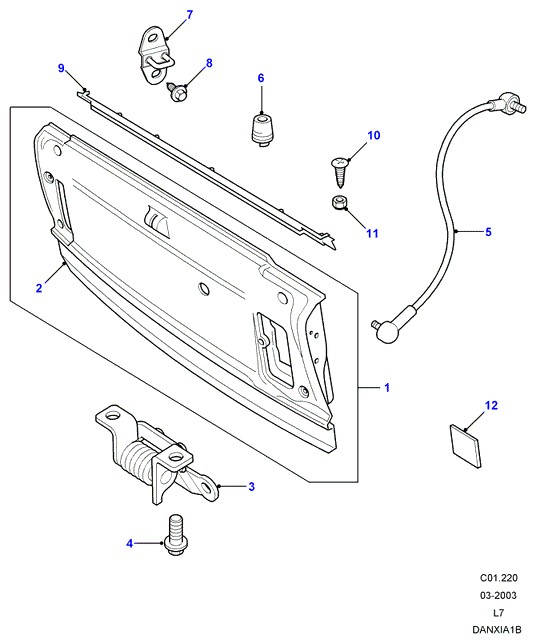 7
9
8
6
10
11
5
2
1
12
3
4

C01.220
03-2003
L7
DANXIA1B