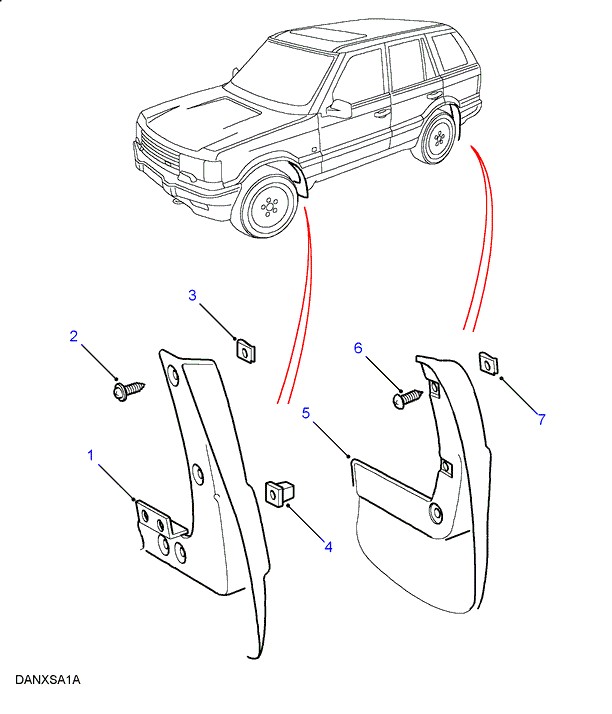 3

2

6

5

7

1

4

DANXSA1A