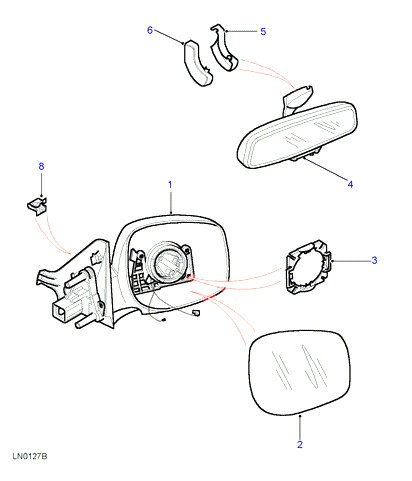 6
5
4
8
1
3
2
LN0127B