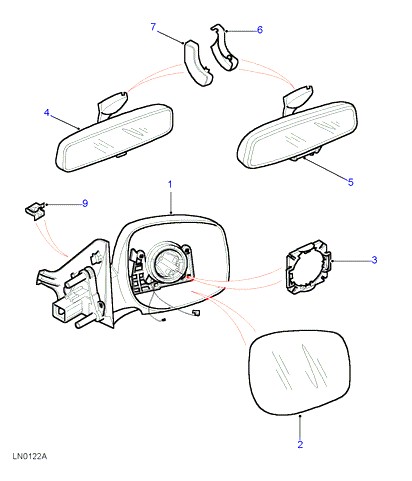 7
6
4
5
1
9
3
2
LN0122A