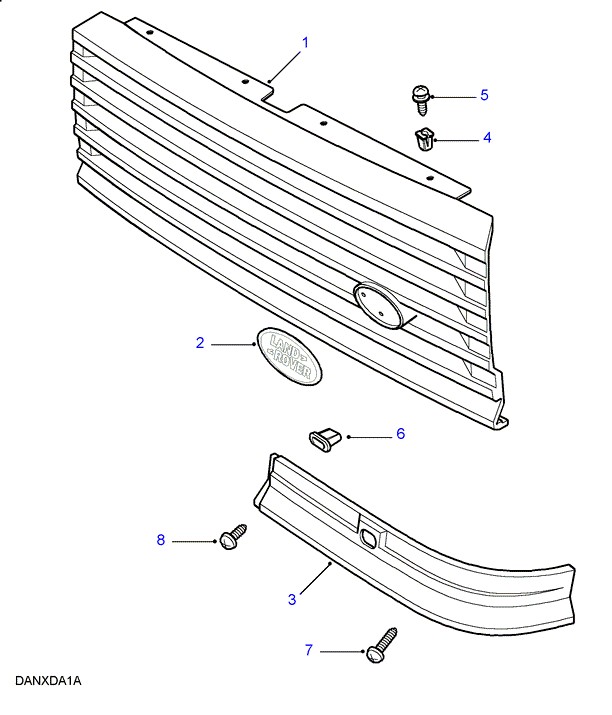 1
5
4
2
LAND ROVER
6
8
3
7
DANXDA1A