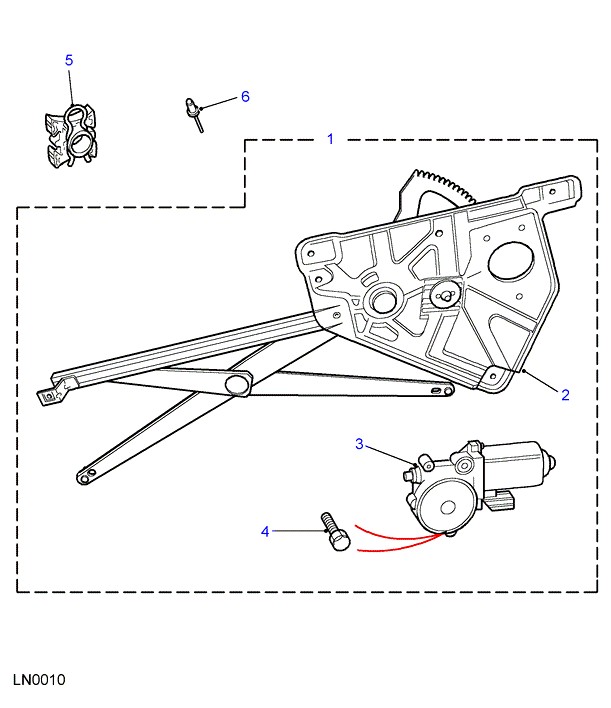 5
6
1
2
3
4
LN0010