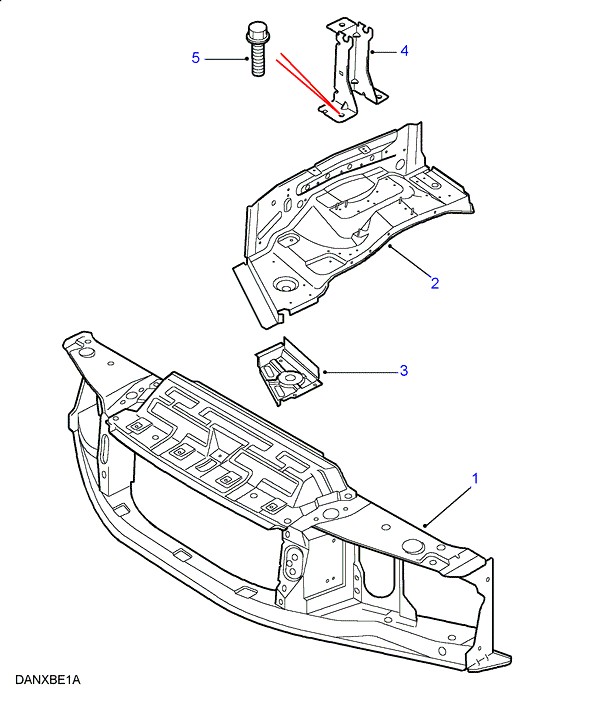 5
4
2
3
1
DANXBE1A