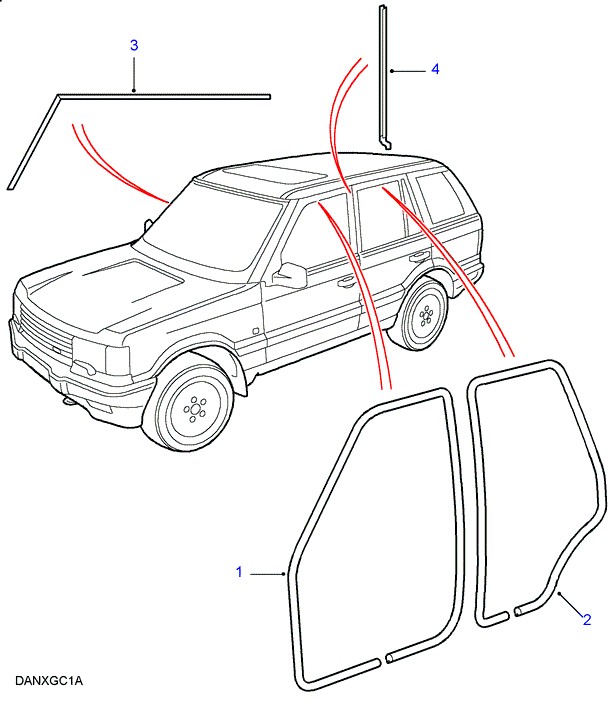 3

4

1

2

DANXGC1A