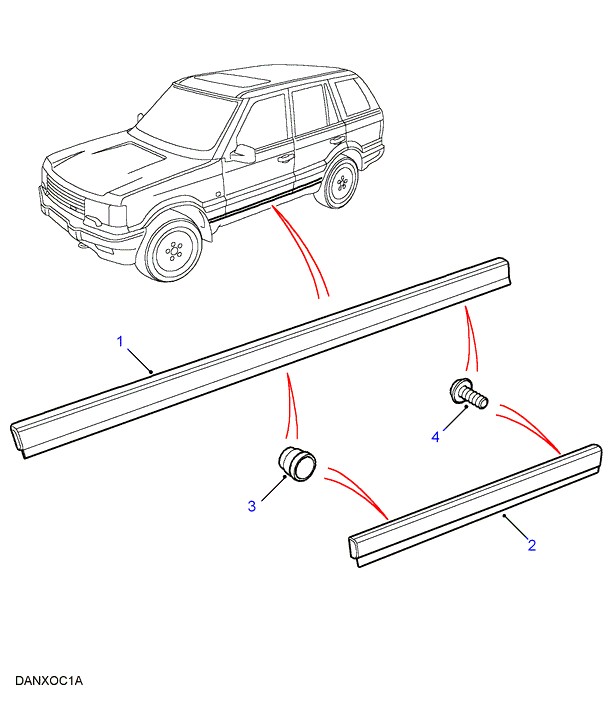 1

4

3

2

DANXOC1A