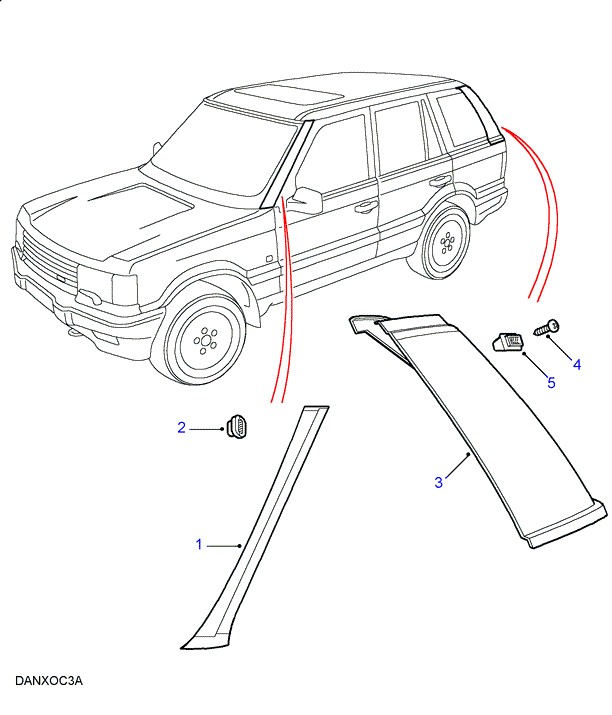 4
5
2
3
1
DANXOC3A