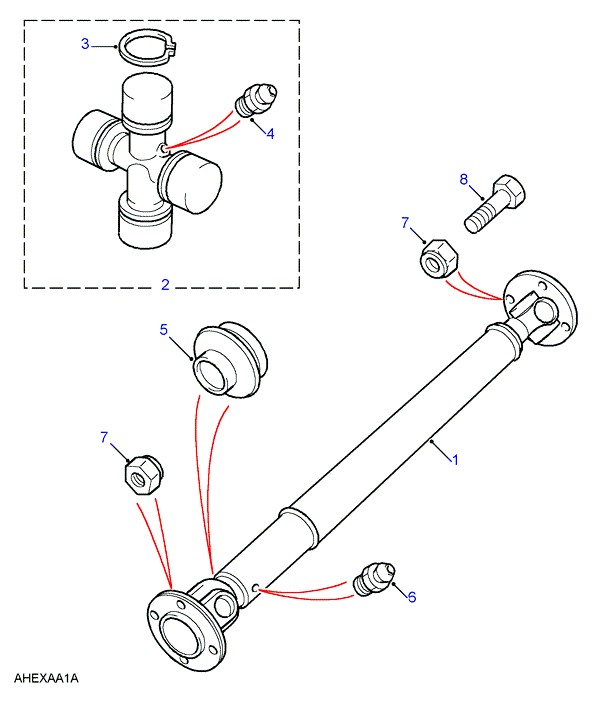 3
4
2
8
7
5
7
1
6
AHEXAA1A