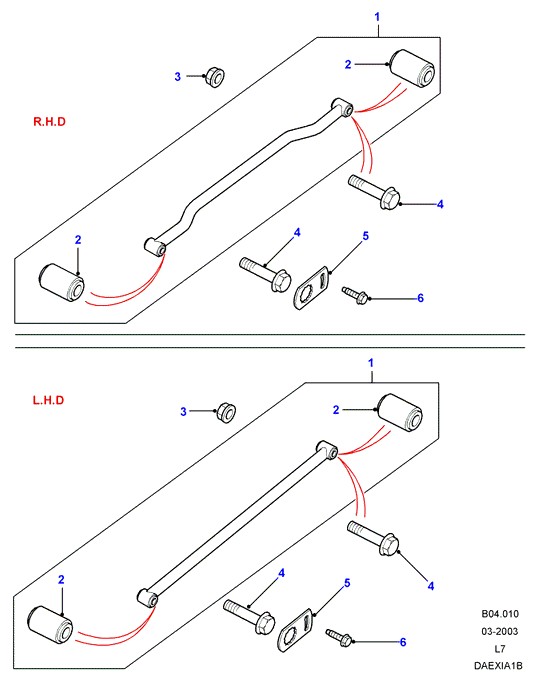 1

2

3

R.H.D

4

2

4

5

6

1

L.H.D

3

2

4

2

4

5

6

B04.010
03-2003
L7
DAEXIA1B