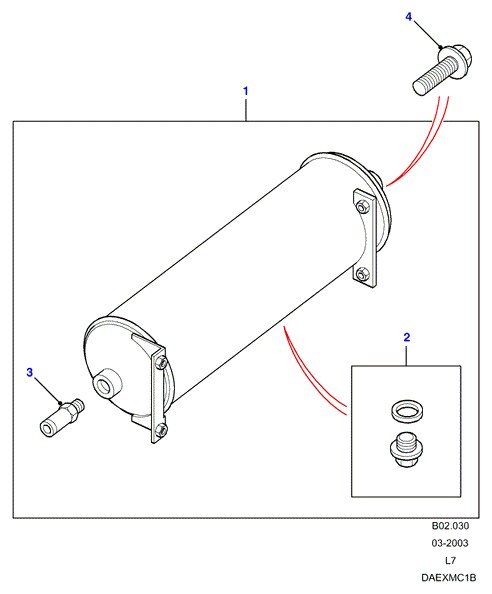 4

1

2

3

B02.030
03-2003
L7
DAEXMC1B