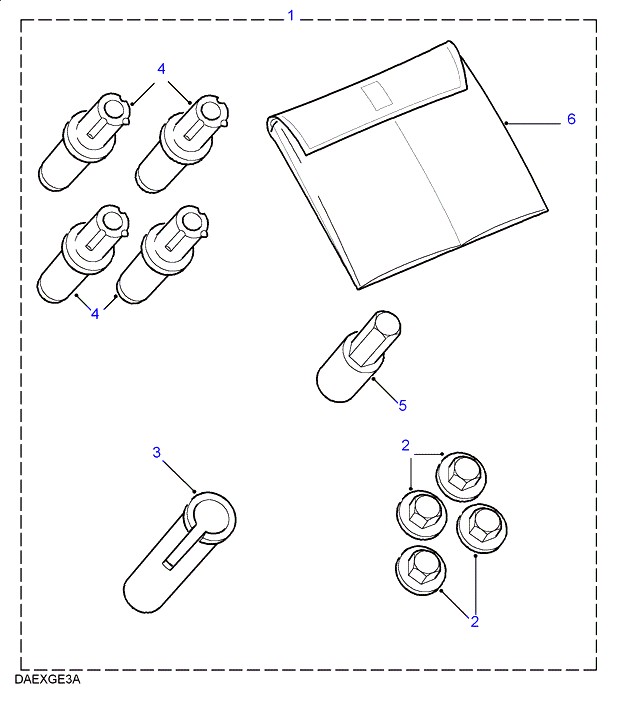 1

4

6

4

5

3

2

2

DAEXGE3A