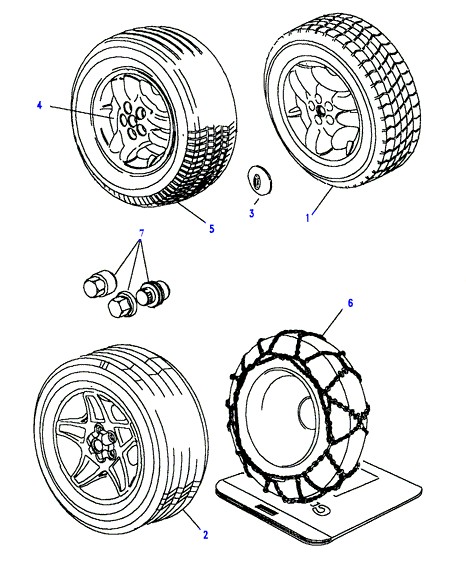 4
3
1
5
7
6
2