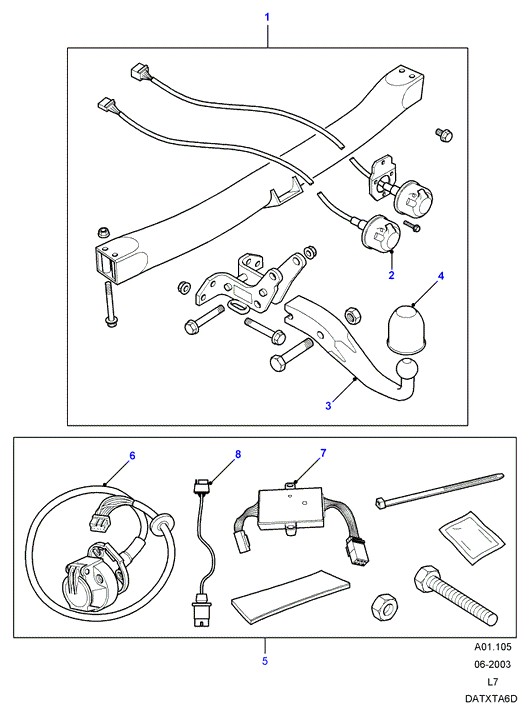 1
2
4
3
6
8
7
5
A01.105
06-2003
L7
DATXTA6D