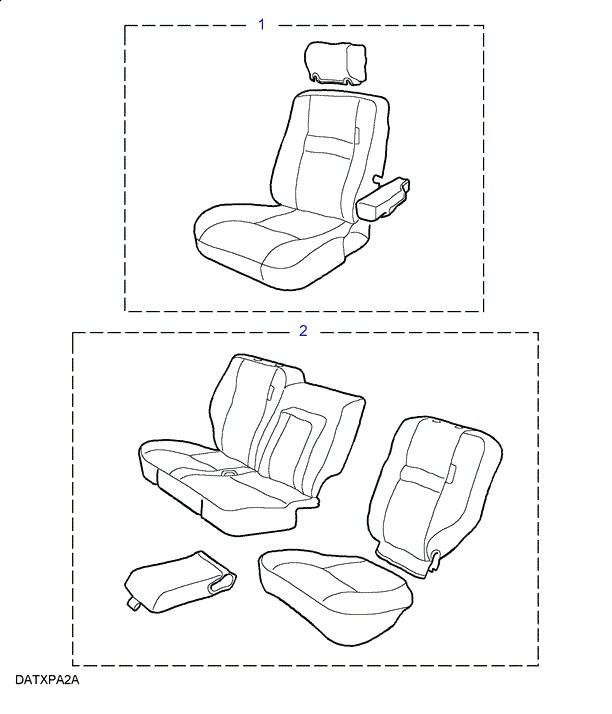 1

2

DATXPA2A