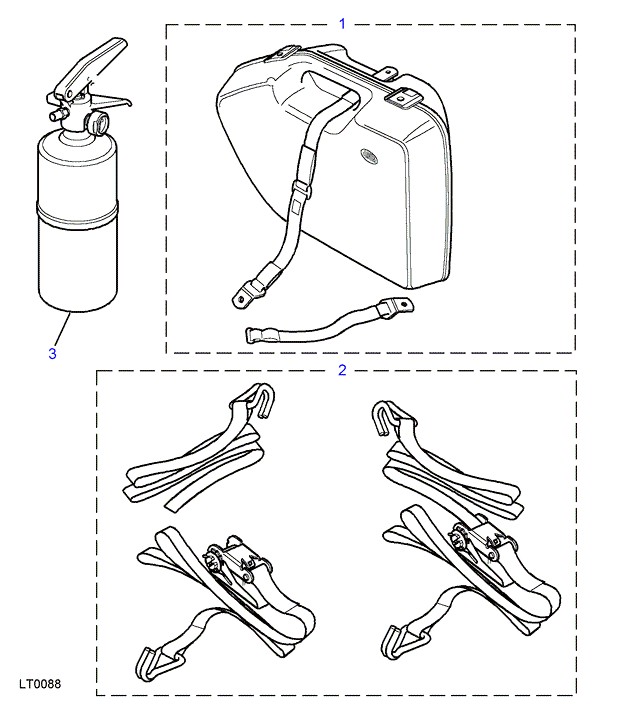 1

3

2

LT0088