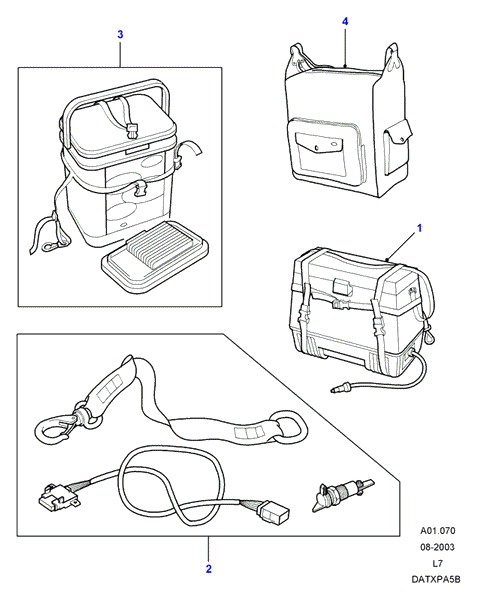 3

4

1

2

A01.070
08-2003
L7
DATXPA5B